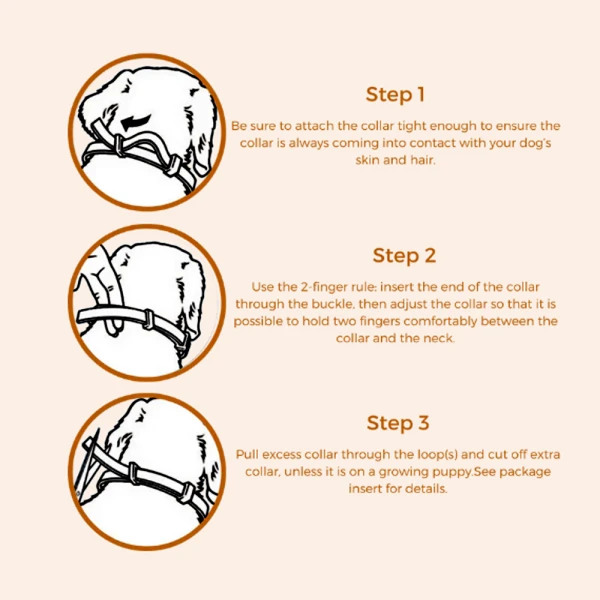 Step 1

Be sure to attach the collar tight enough to ensure the collar is always coming into contact with your dog's skin and hair.

Step 2

Use the 2-finger rule: insert the end of the collar through the buckle, then adjust the collar so that it is possible to hold two fingers comfortably between the collar and the neck.

Step 3

Pull excess collar through the loop(s) and cut off extra collar, unless it is on a growing puppy.See package insert for details.