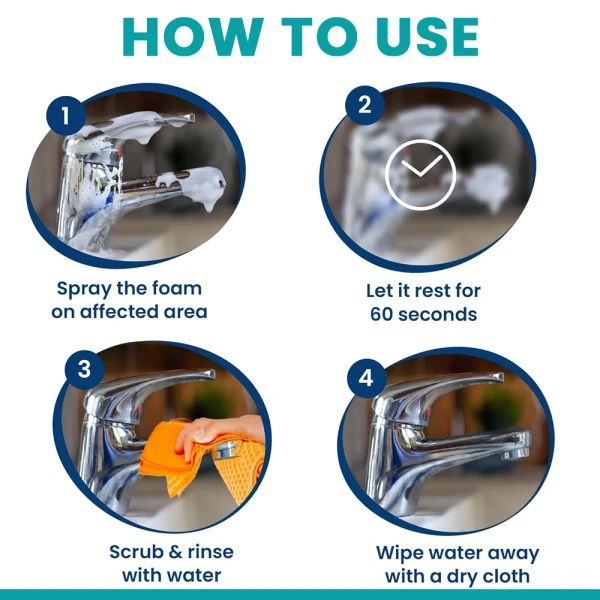 HOW TO USE

1

Spray the foam on affected area

2

Let it rest for 60 seconds

3

Scrub & rinse with water

4

Wipe water away with a dry cloth