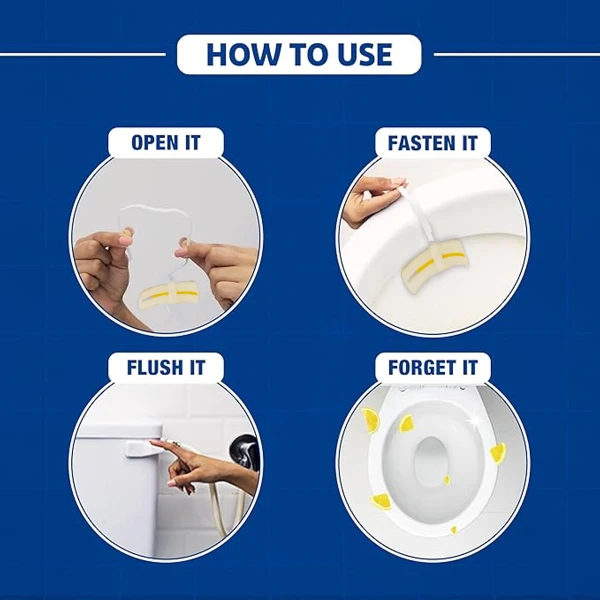 HOW TO USE

OPEN IT

FASTEN IT

FLUSH IT

FORGET IT