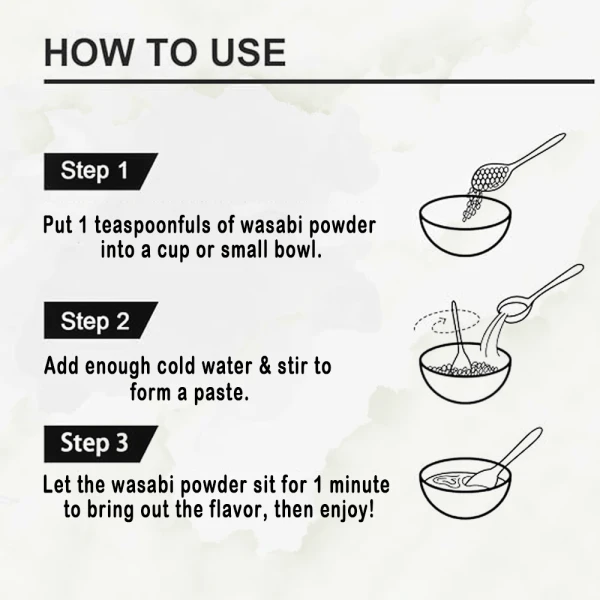 HOW TO USE

Step 1

Put 1 teaspoonfuls of wasabi powder into a cup or small bowl.

Step 2

Add enough cold water & stir to form a paste.

Step 3

Let the wasabi powder sit for 1 minute to bring out the flavor, then enjoy!