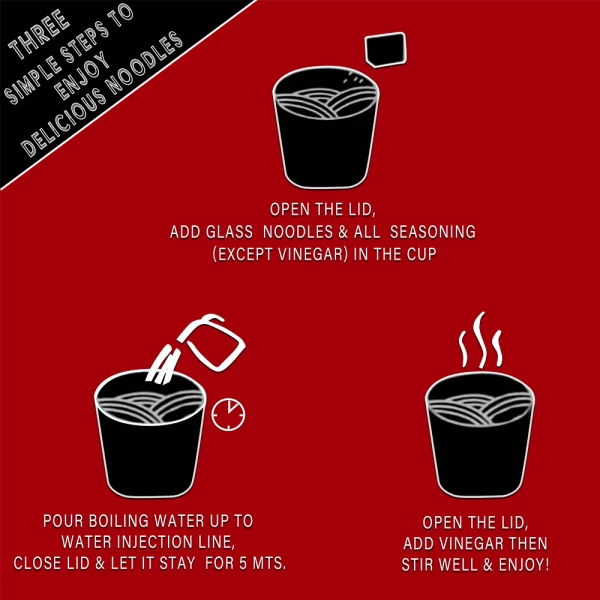 THREE SIMPLE STEPS TO ENJOY DELICIOUS NOODLES

OPEN THE LID,
ADD GLASS NOODLES & ALL SEASONING
(EXCEPT VINEGAR) IN THE CUP

POUR BOILING WATER UP TO
WATER INJECTION LINE,
CLOSE LID & LET IT STAY FOR 5 MTS.

OPEN THE LID,
ADD VINEGAR THEN
STIR WELL & ENJOY!